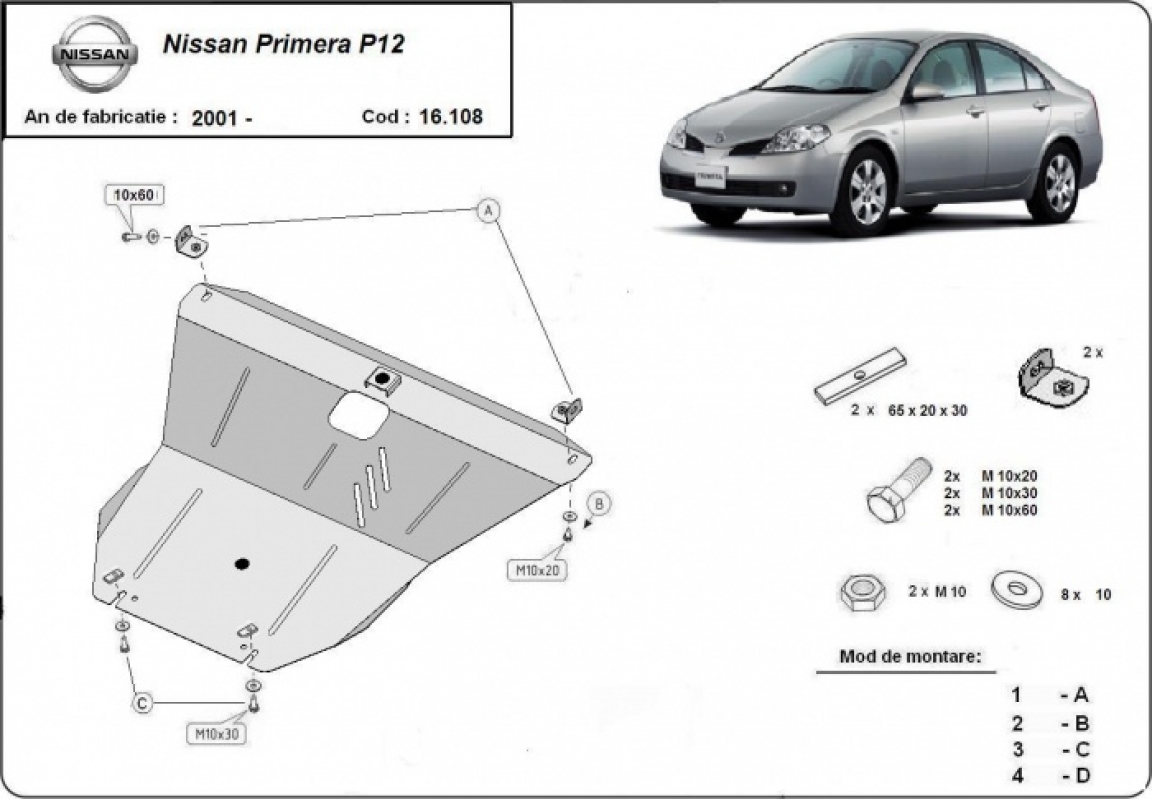 NISSAN

Nissan Primera P12

An de fabricatie : 2001 -

Cod : 16.108

10x60

A

B

M10x20

C

M10x30

2 x 65 x 20 x 30

2 x

2x M 10x20
2x M 10x30
2x M 10x60

2 x M 10

8 x 10

Mod de montare:

1 - A
2 - B
3 - C
4 - D