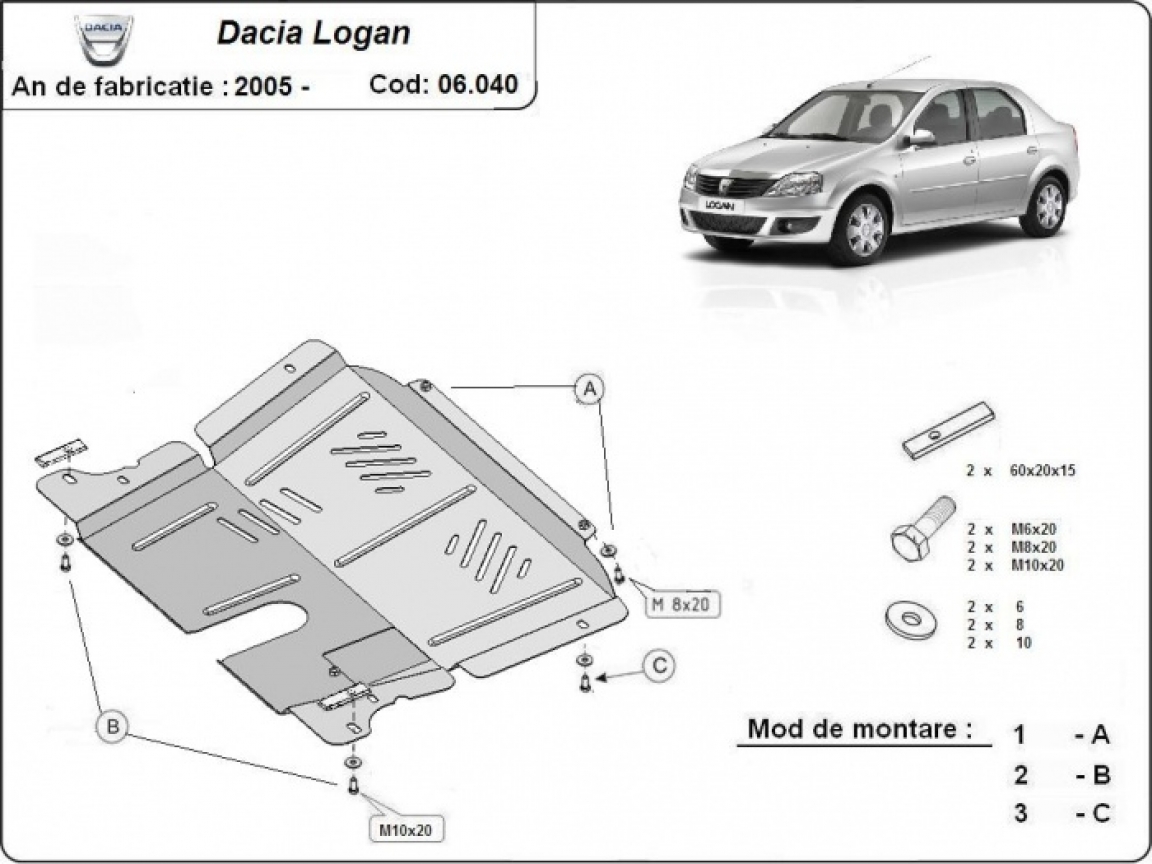 DACIA

Dacia Logan

An de fabricatie : 2005 -

Cod: 06.040

LOGAN

A

M 8x20

C

B

M10x20

2 x 60x20x15

2 x M6x20
2 x M8x20
2 x M10x20

2 x 6
2 x 8
2 x 10

Mod de montare :

1 - A
2 - B
3 - C