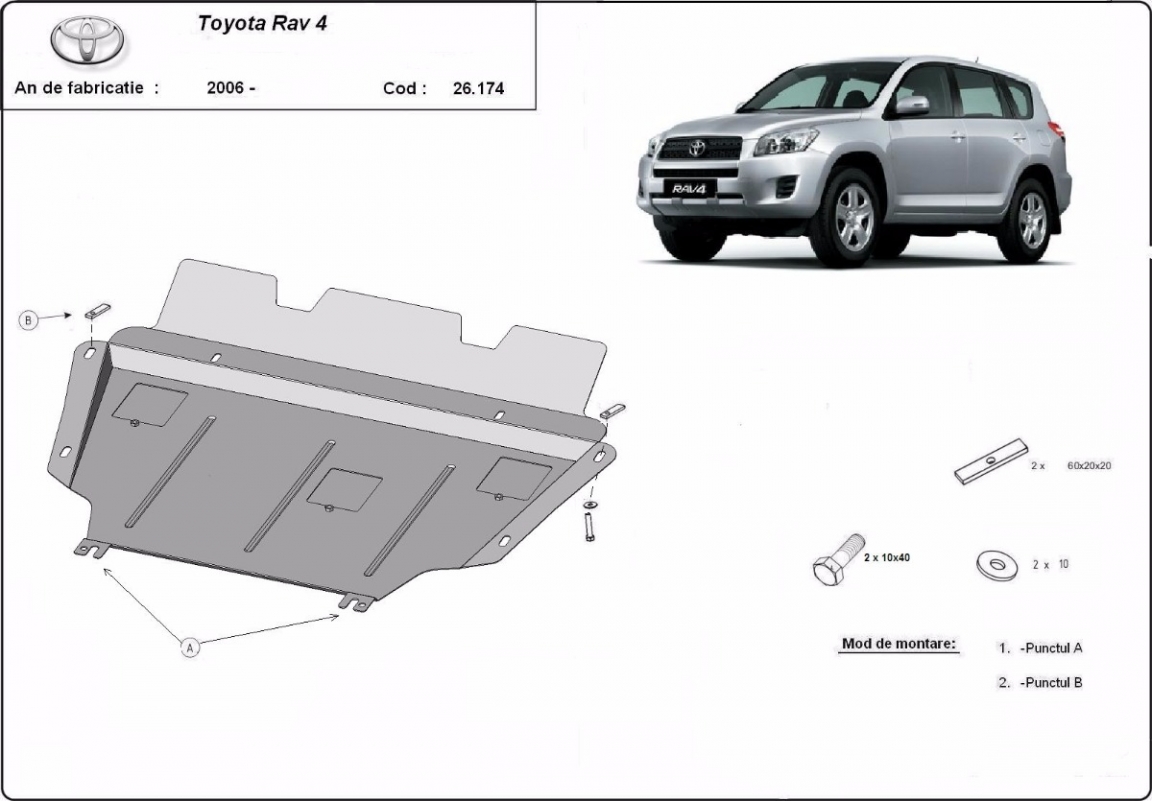 Toyota Rav 4

An de fabricatie : 2006 - Cod : 26.174

RAV4

B

A

2 x 60x20x20

2 x 10x40

2 x 10

Mod de montare:

1. -Punctul A

2. -Punctul B