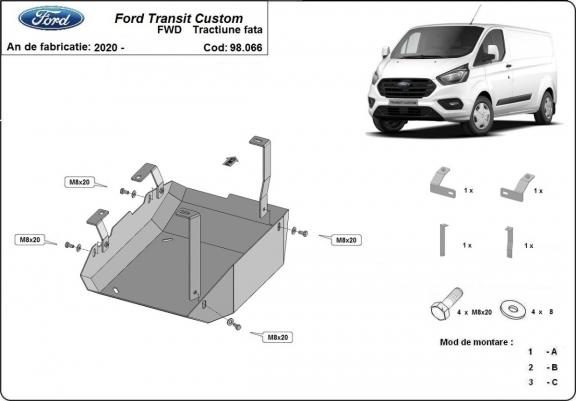 Ford

Ford Transit Custom
FWD Tractiune fata

An de fabricatie: 2020 -
Cod: 98.066

TRANSIT CUSTOM

M8x20

M8x20

M8x20

M8x20

1 x

1 x

1 x

1 x

4 x M8x20

4 x 8

Mod de montare :

1 - A
2 - B
3 - C