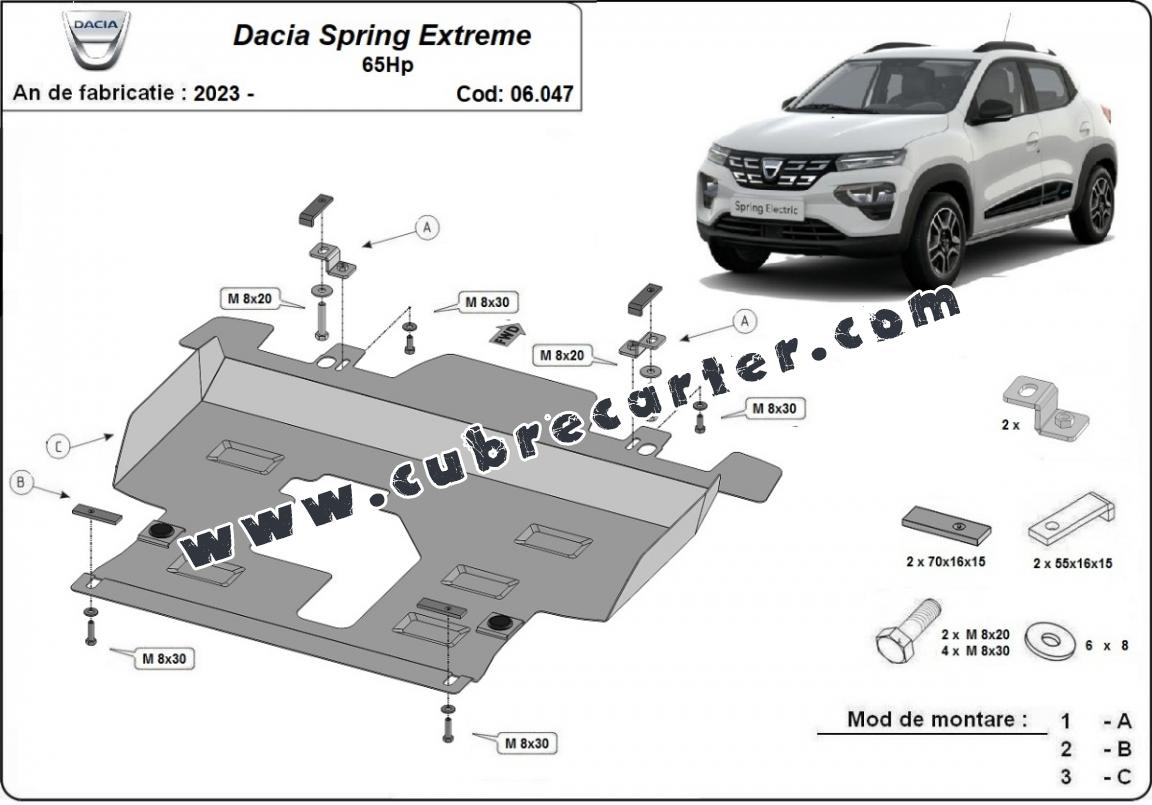 DACIA

Dacia Spring Extreme
65Hp

An de fabricatie : 2023 -

Cod: 06.047

Spring Electric

www.cubrecarter.com

A

M 8x20

M 8x30

FWD

A

M 8x20

M 8x30

C

B

M 8x30

M 8x30

2 x

2 x 70x16x15

2 x 55x16x15

2 x M 8x20
4 x M 8x30

6 x 8

Mod de montare :

1 - A
2 - B
3 - C