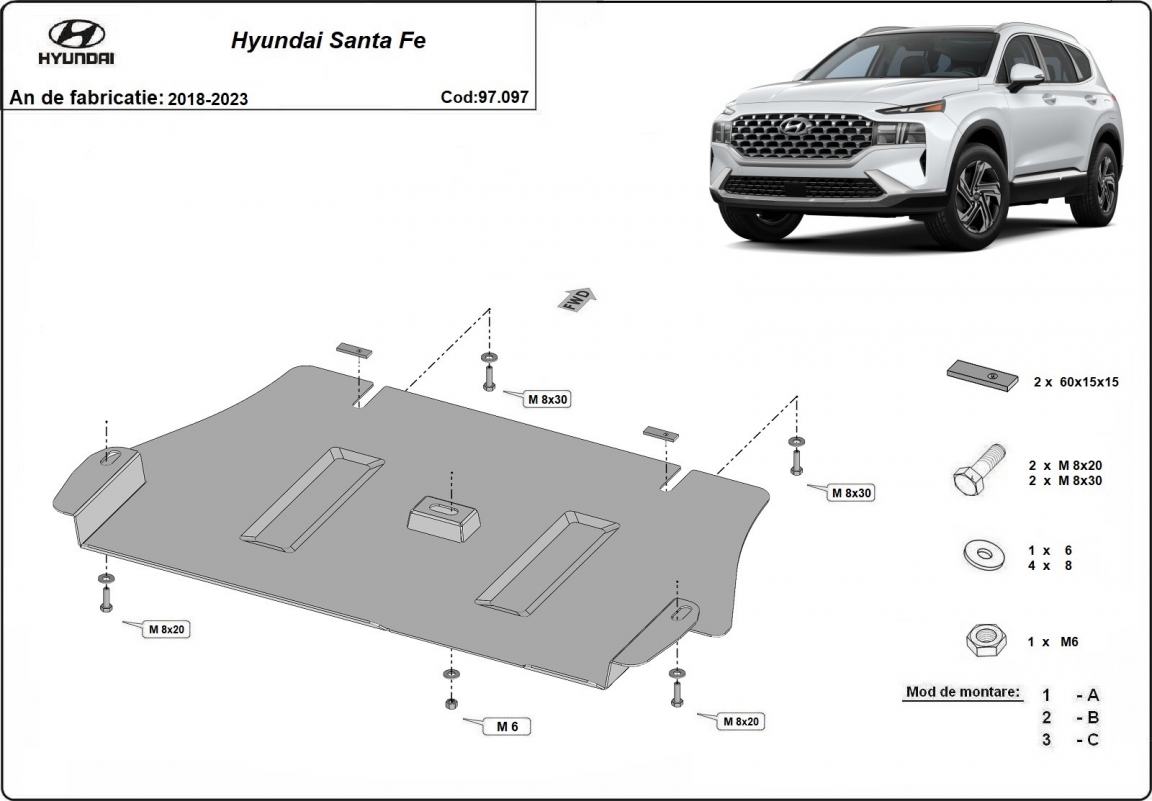 HYUNDAI

Hyundai Santa Fe

An de fabricatie: 2018-2023

Cod:97.097

FWD

M 8x30

M 8x30

M 8x20

M 6

M 8x20

2 x 60x15x15

2 x M 8x20
2 x M 8x30

1 x 6
4 x 8

1 x M6

Mod de montare:
1 - A
2 - B
3 - C